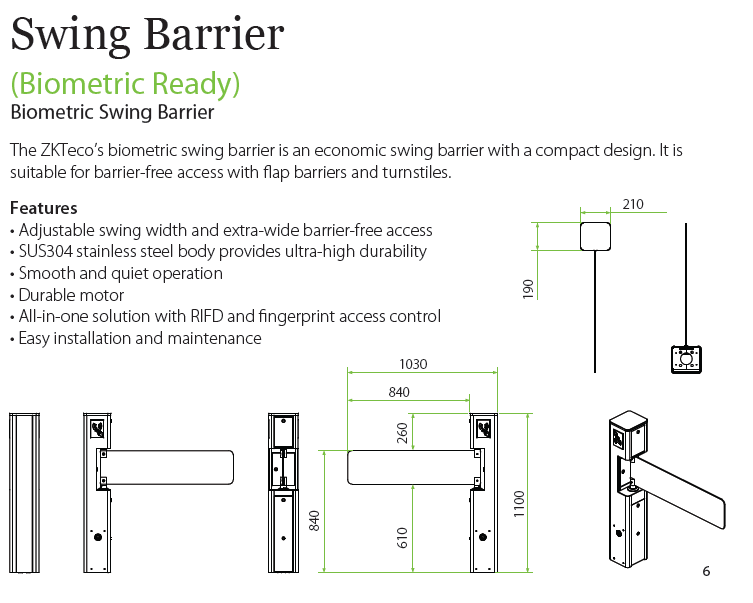 Swing Barrier
(Biometric Ready)
Biometric Swing Barrier

The ZKTeco's biometric swing barrier is an economic swing barrier with a compact design. It is suitable for barrier-free access with flap barriers and turnstiles.

Features
• Adjustable swing width and extra-wide barrier-free access
• SUS304 stainless steel body provides ultra-high durability
• Smooth and quiet operation
• Durable motor
• All-in-one solution with RIFD and fingerprint access control
• Easy installation and maintenance

210
190
1030
840
260
840
610
1100

6